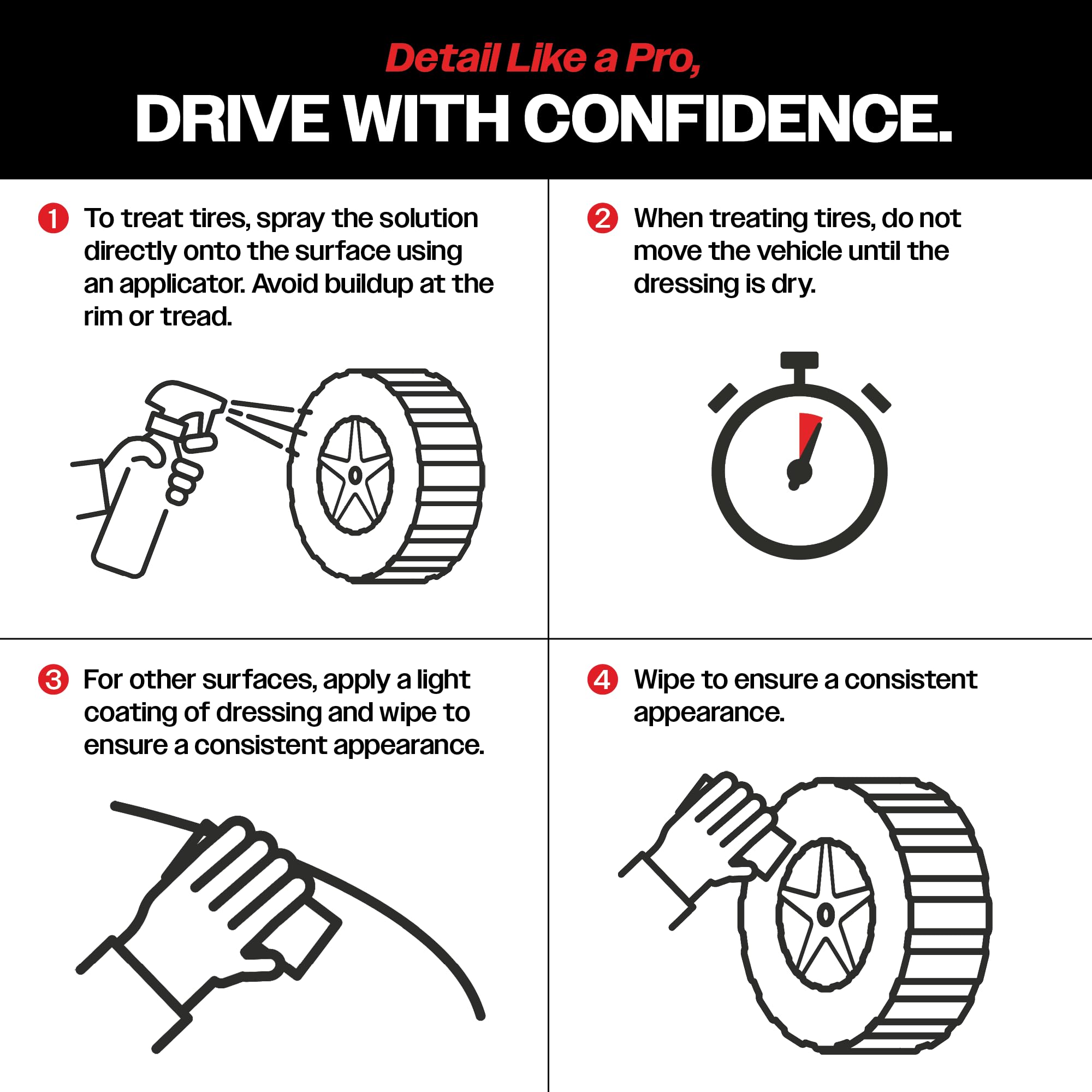 Detail Like a Pro,
DRIVE WITH CONFIDENCE.

1 To treat tires, spray the solution directly onto the surface using an applicator. Avoid buildup at the rim or tread.

2 When treating tires, do not move the vehicle until the dressing is dry.

3 For other surfaces, apply a light coating of dressing and wipe to ensure a consistent appearance.

4 Wipe to ensure a consistent appearance.