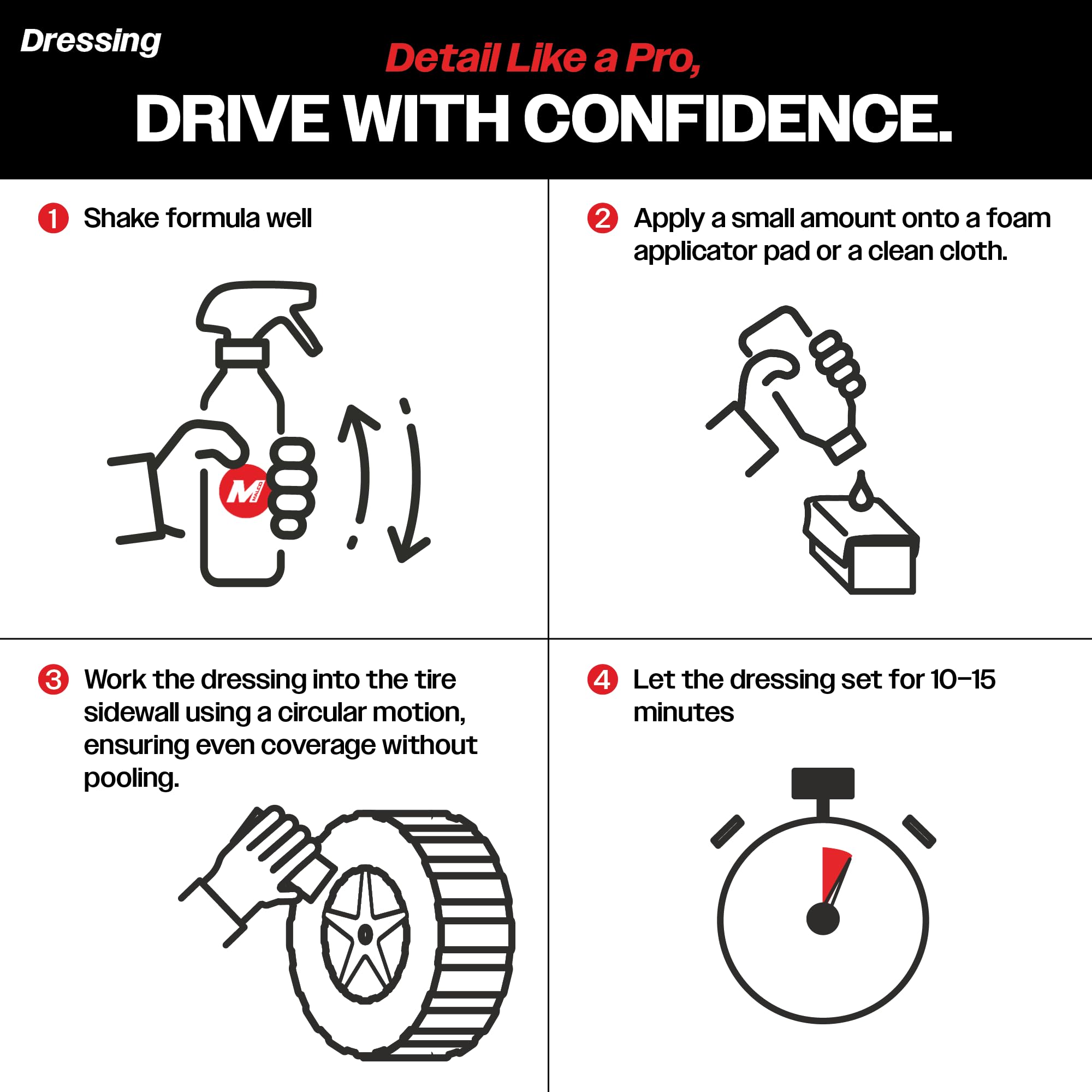 Dressing

Detail Like a Pro,

DRIVE WITH CONFIDENCE.

1 Shake formula well

M MALCO

2 Apply a small amount onto a foam applicator pad or a clean cloth.

3 Work the dressing into the tire sidewall using a circular motion, ensuring even coverage without pooling.

4 Let the dressing set for 10–15 minutes