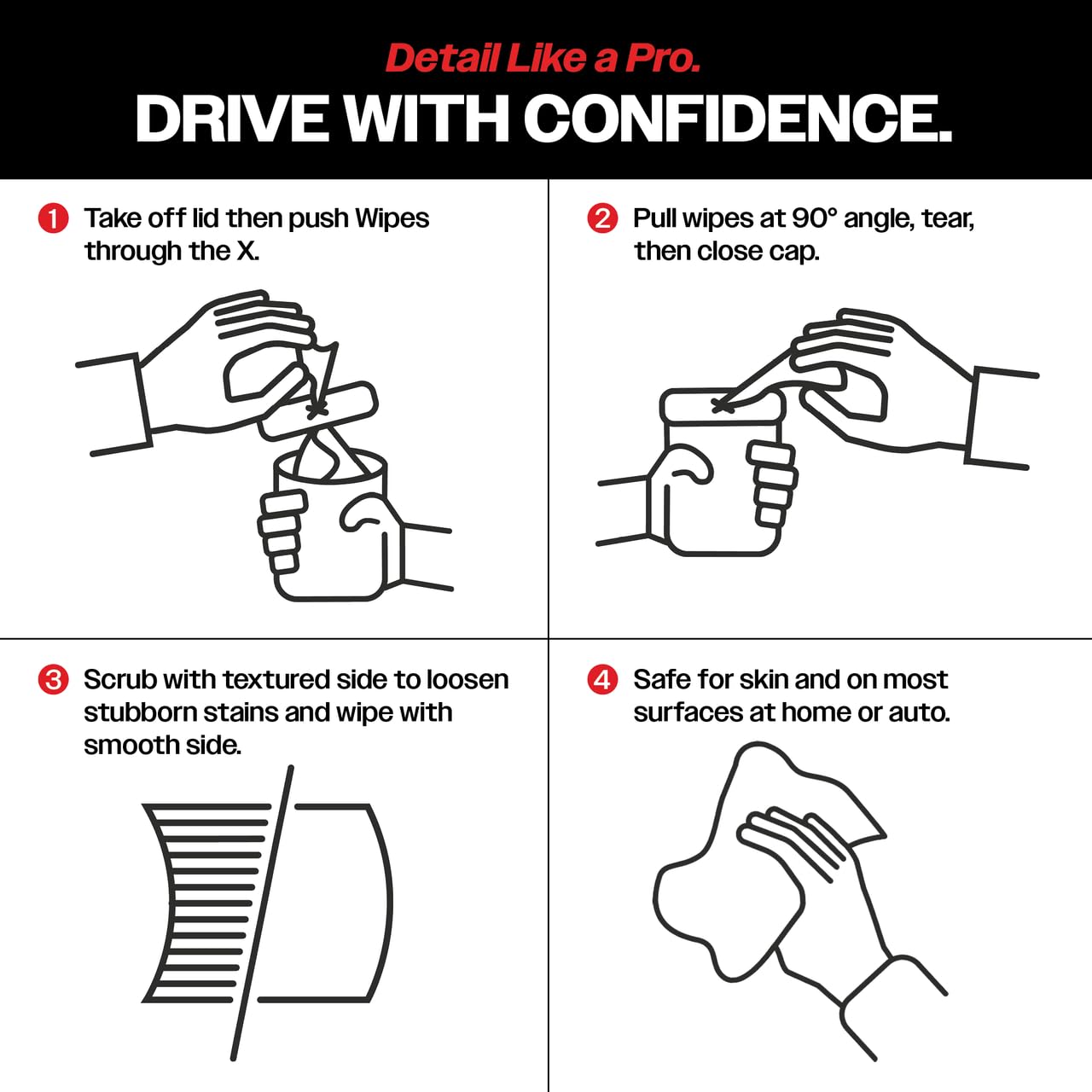 Detail Like a Pro.
DRIVE WITH CONFIDENCE.

1 Take off lid then push Wipes through the X.

2 Pull wipes at 90° angle, tear, then close cap.

3 Scrub with textured side to loosen stubborn stains and wipe with smooth side.

4 Safe for skin and on most surfaces at home or auto.