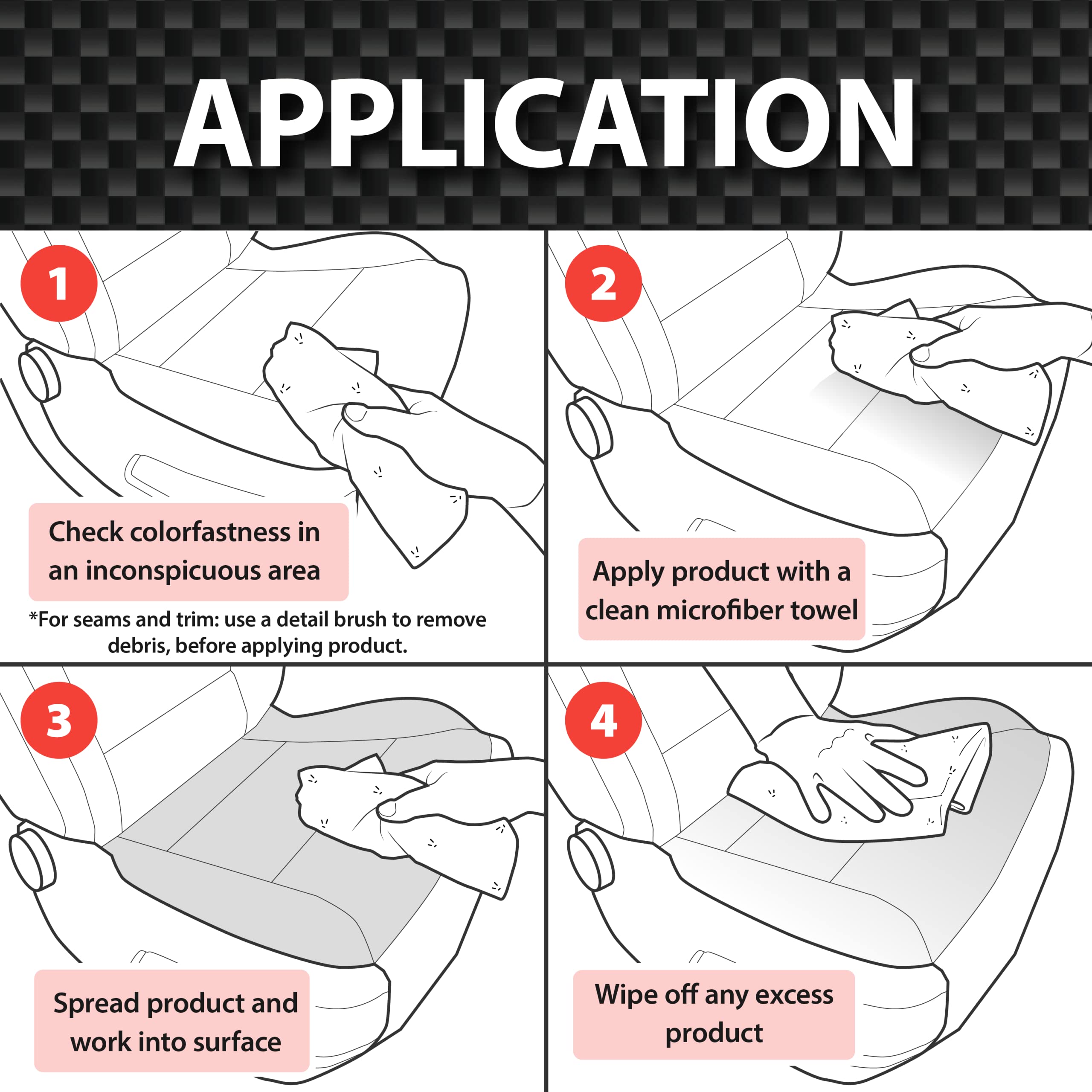 APPLICATION

1

Check colorfastness in an inconspicuous area

*For seams and trim: use a detail brush to remove debris, before applying product.

2

Apply product with a clean microfiber towel

3

Spread product and work into surface

4

Wipe off any excess product