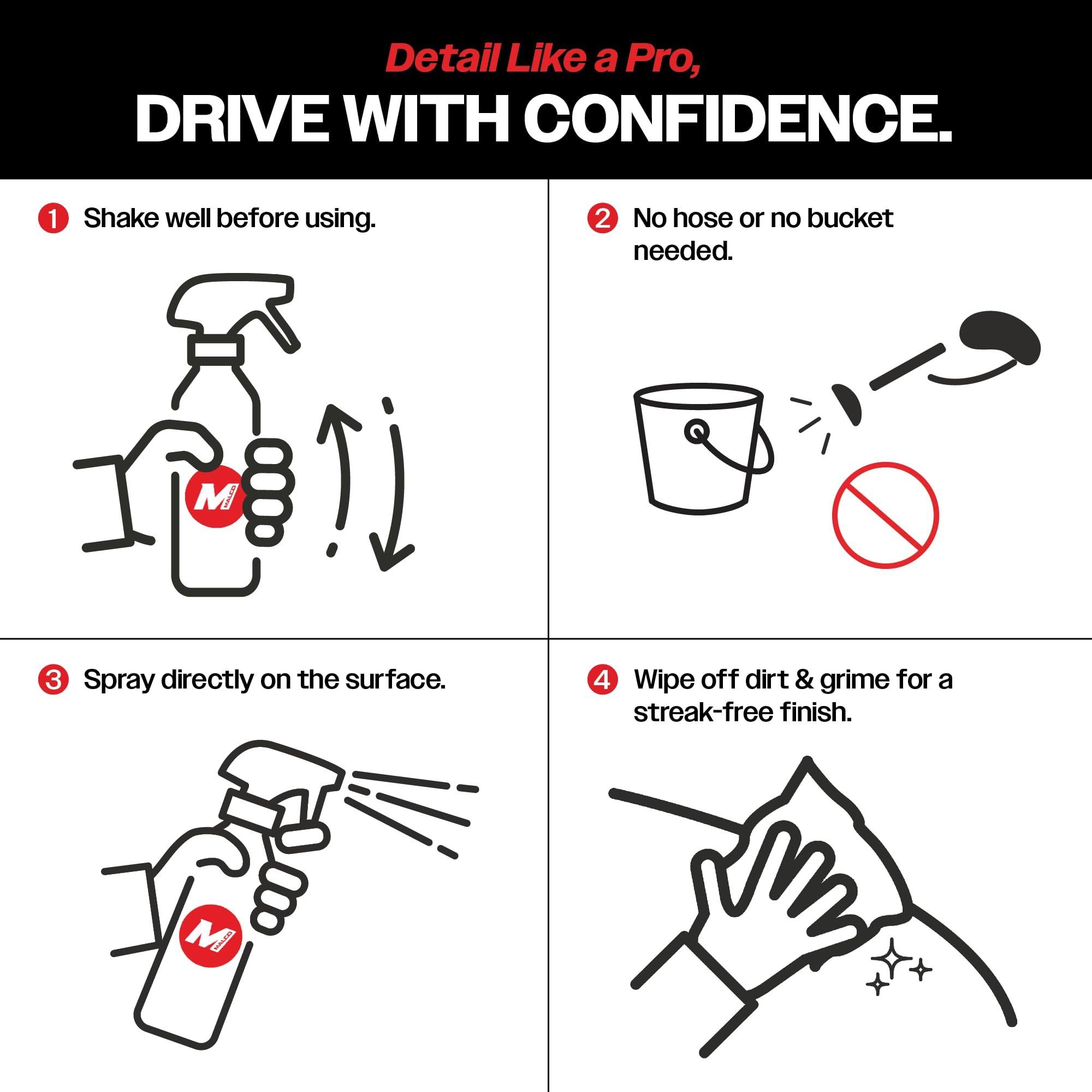 Detail Like a Pro,
DRIVE WITH CONFIDENCE.

1 Shake well before using.

M MALCO

2 No hose or no bucket needed.

3 Spray directly on the surface.

M MALCO

4 Wipe off dirt & grime for a streak-free finish.