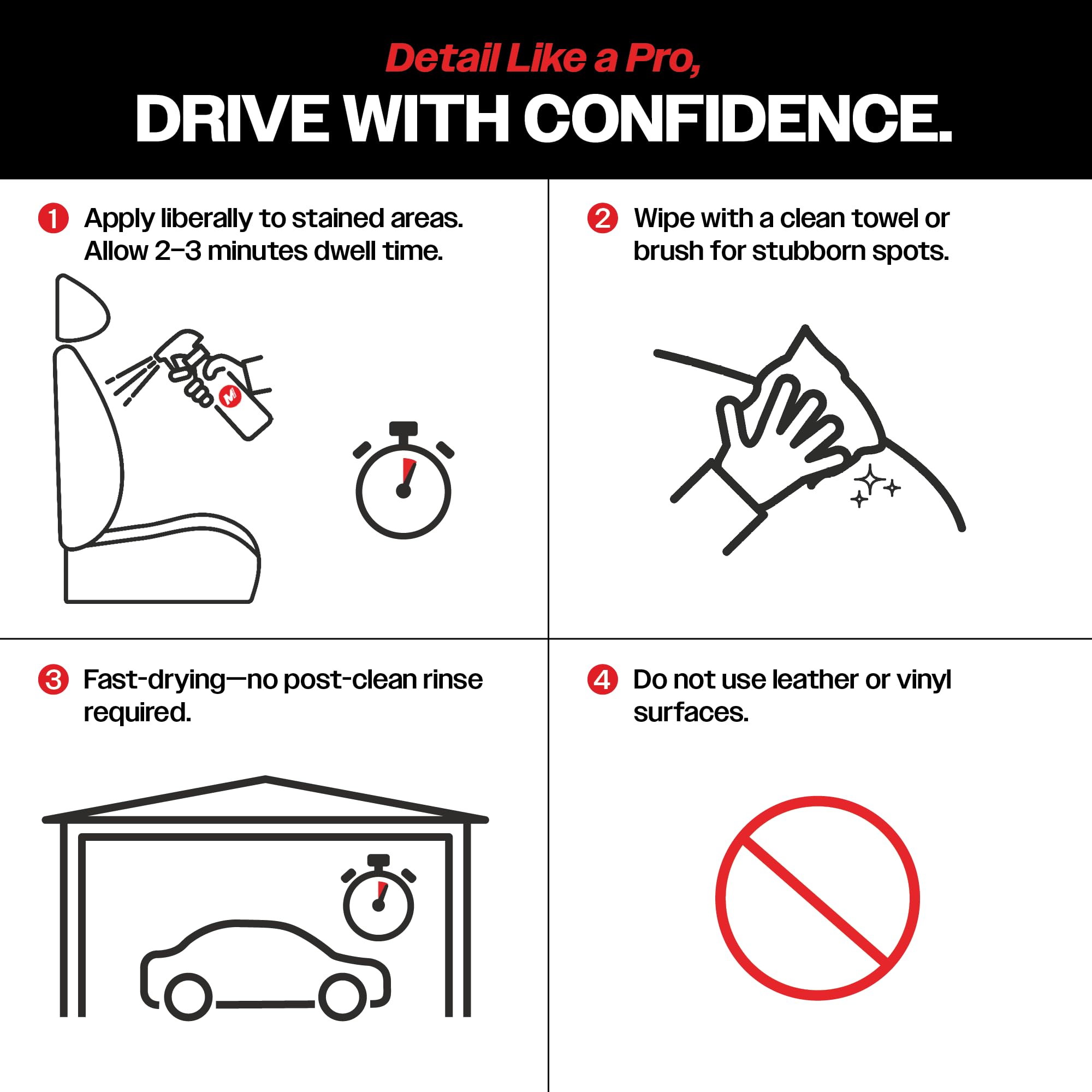 Detail Like a Pro,
DRIVE WITH CONFIDENCE.

1 Apply liberally to stained areas. Allow 2–3 minutes dwell time.

M

2 Wipe with a clean towel or brush for stubborn spots.

3 Fast-drying—no post-clean rinse required.

4 Do not use leather or vinyl surfaces.