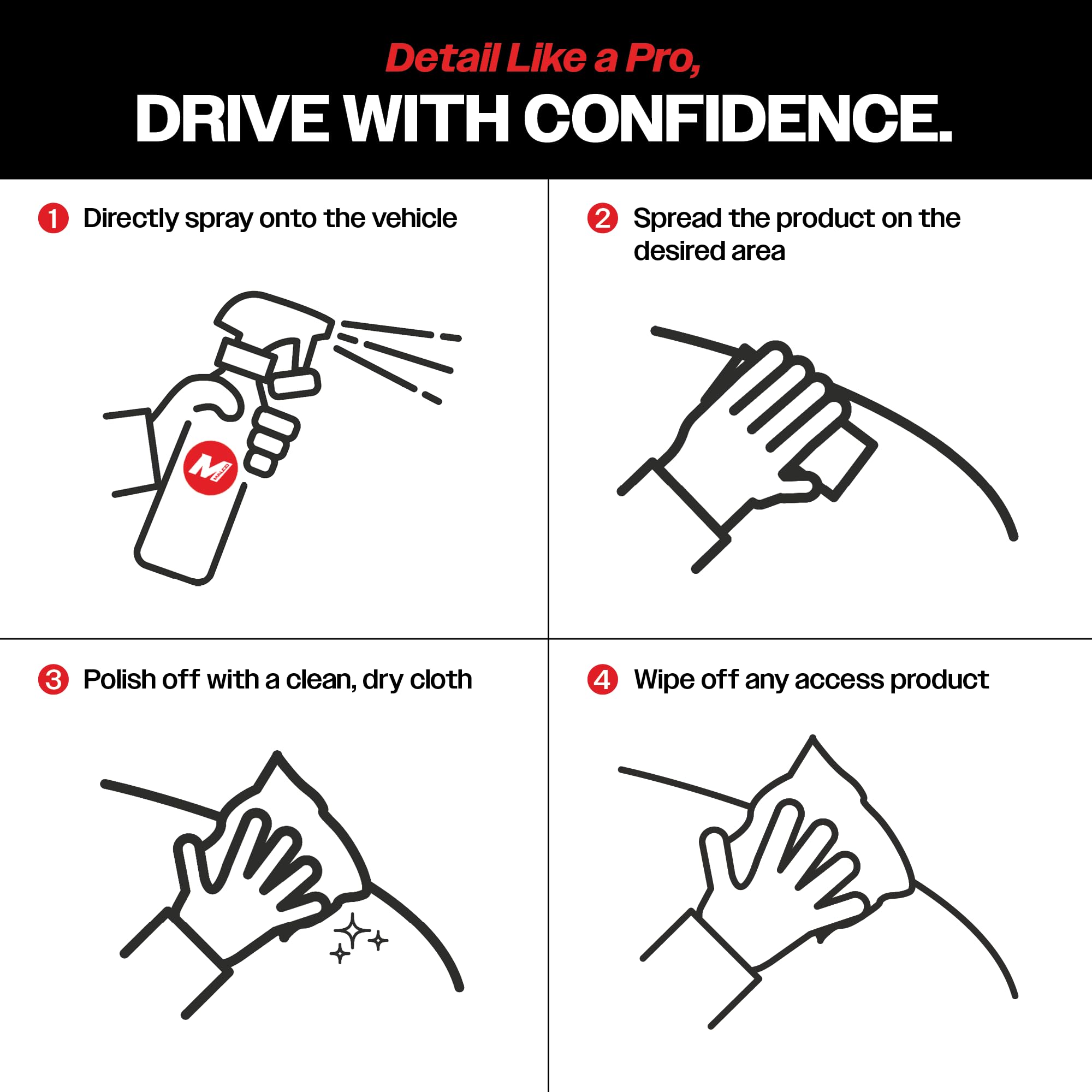 Detail Like a Pro,
DRIVE WITH CONFIDENCE.

1 Directly spray onto the vehicle

M MALCO

2 Spread the product on the desired area

3 Polish off with a clean, dry cloth

4 Wipe off any access product