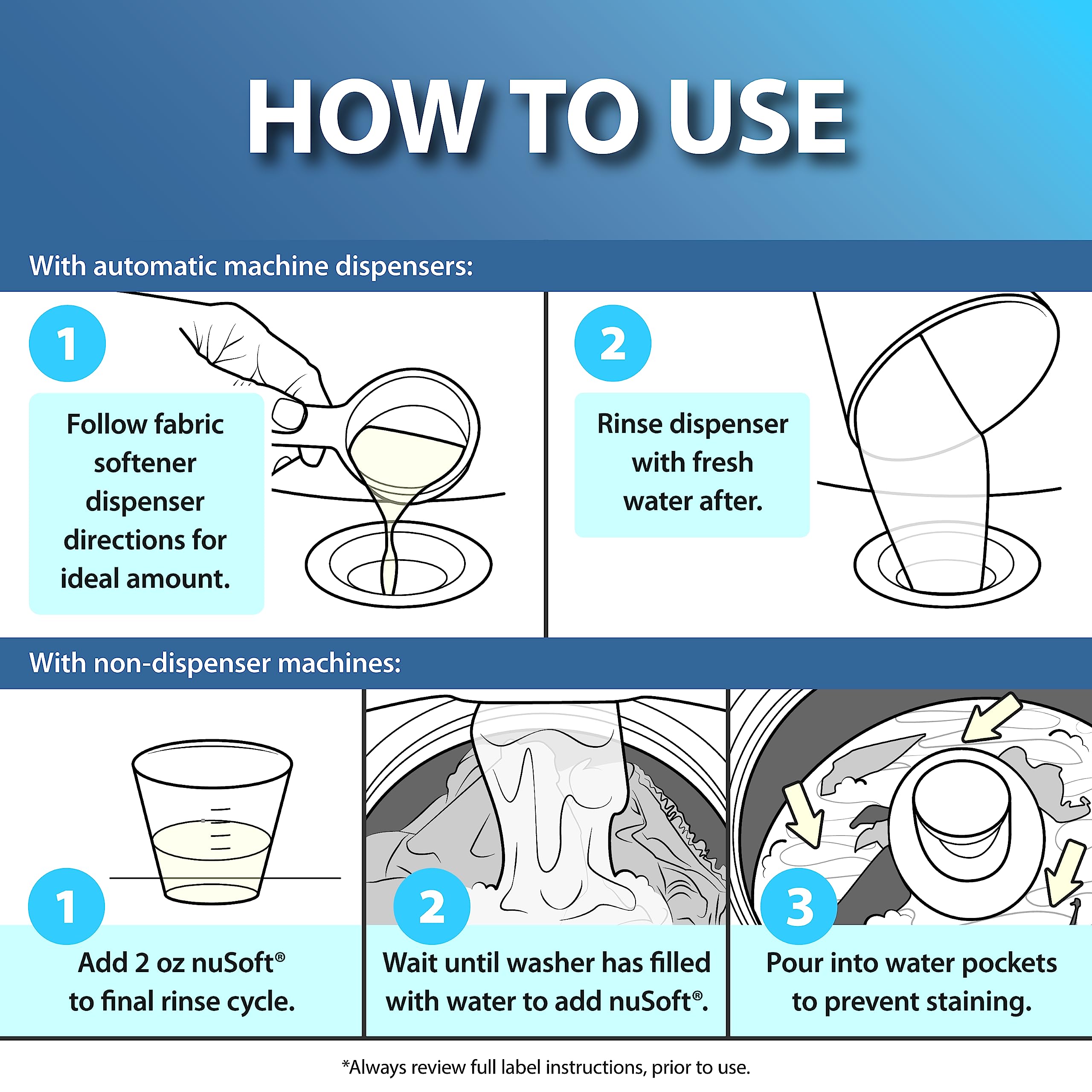 HOW TO USE

With automatic machine dispensers:

1

Follow fabric softener dispenser directions for ideal amount.

2

Rinse dispenser with fresh water after.

With non-dispenser machines:

1

Add 2 oz nuSoft® to final rinse cycle.

2

Wait until washer has filled with water to add nuSoft®.

3

Pour into water pockets to prevent staining.

*Always review full label instructions, prior to use.